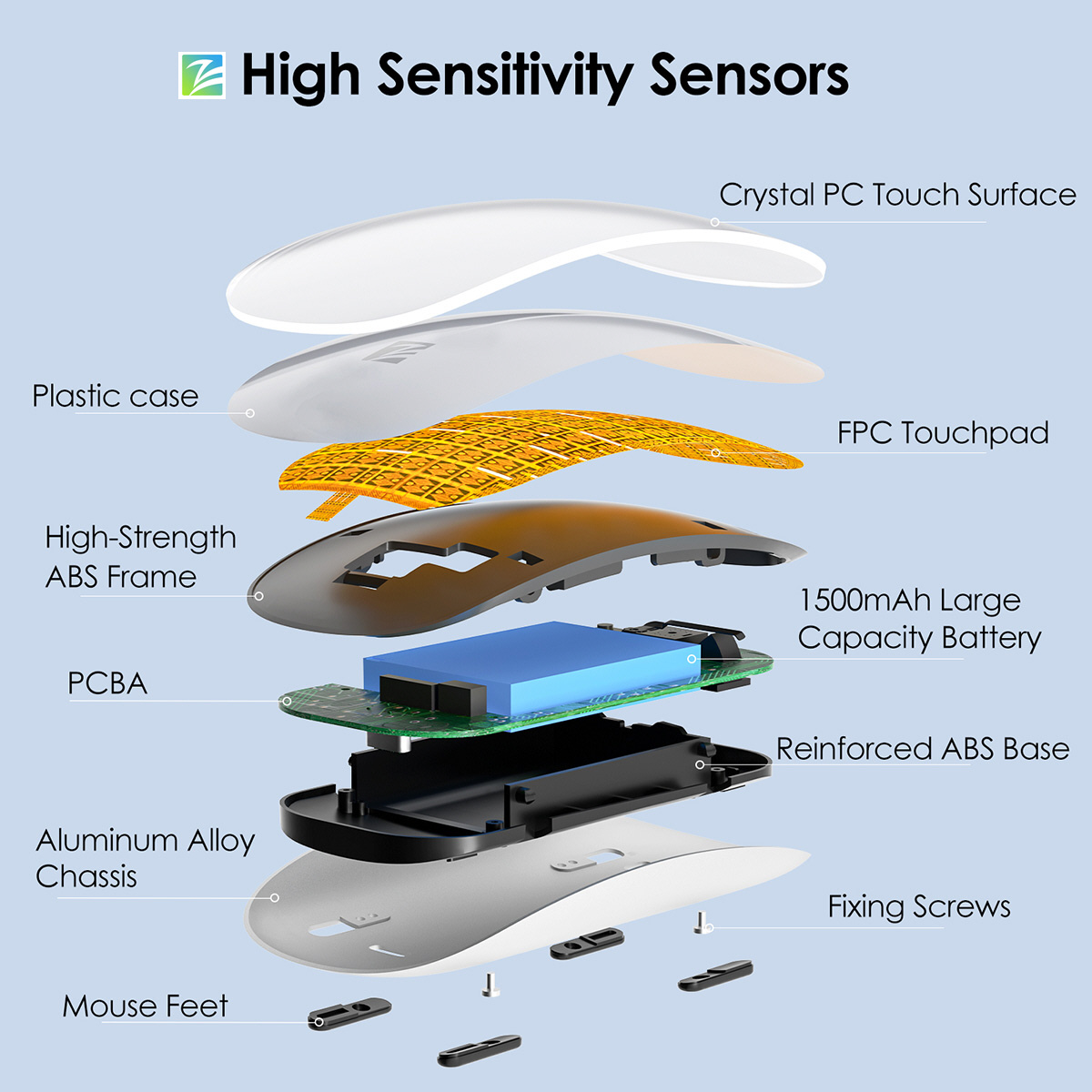 High Sensitivity Sensors

Crystal PC Touch Surface

Plastic case

FPC Touchpad

High-Strength ABS Frame

1500mAh Large Capacity Battery

PCBA

Reinforced ABS Base

Aluminum Alloy Chassis

Fixing Screws

Mouse Feet